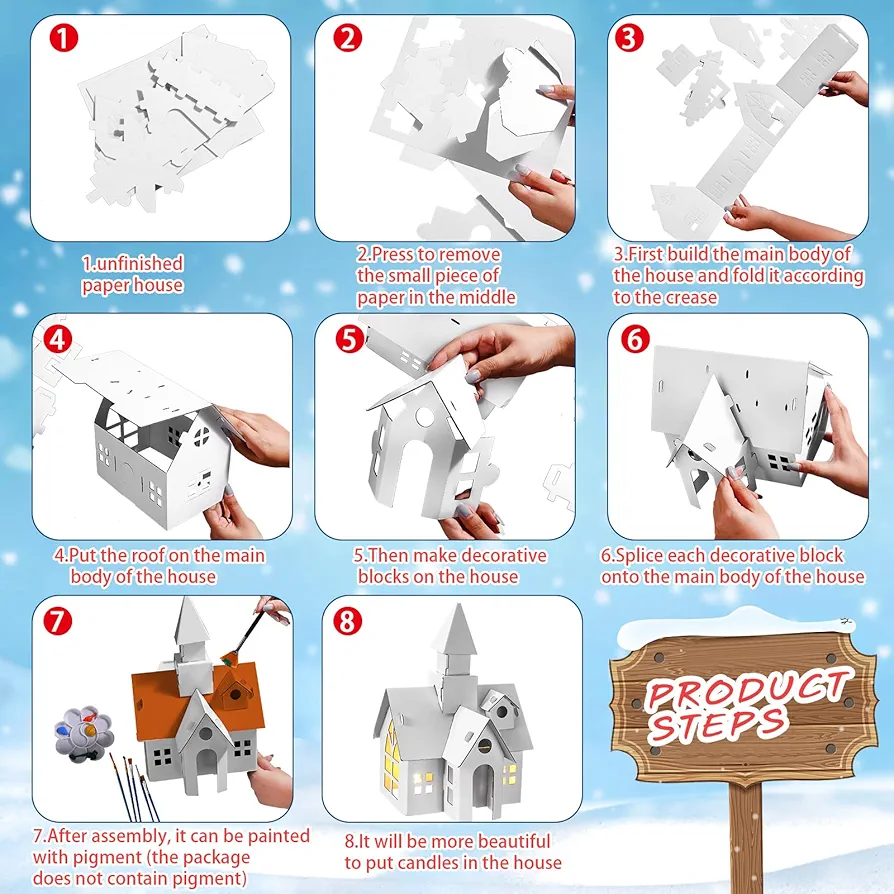 1

1.unfinished paper house

2

2.Press to remove the small piece of paper in the middle

3

3.First build the main body of the house and fold it according to the crease

4

4.Put the roof on the main body of the house

5

5.Then make decorative blocks on the house

6

6.Splice each decorative block onto the main body of the house

7

7.After assembly, it can be painted with pigment (the package does not contain pigment)

8

8.It will be more beautiful to put candles in the house

PRODUCT STEPS