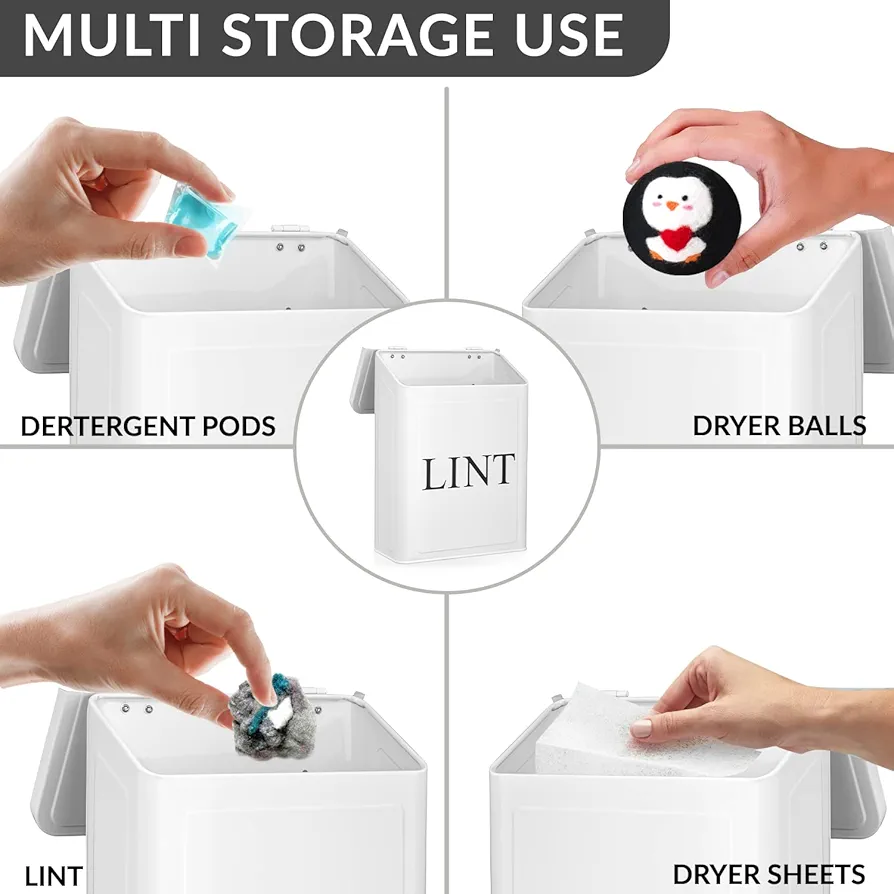 MULTI STORAGE USE

DERTERGENT PODS

DRYER BALLS

LINT

LINT

DRYER SHEETS