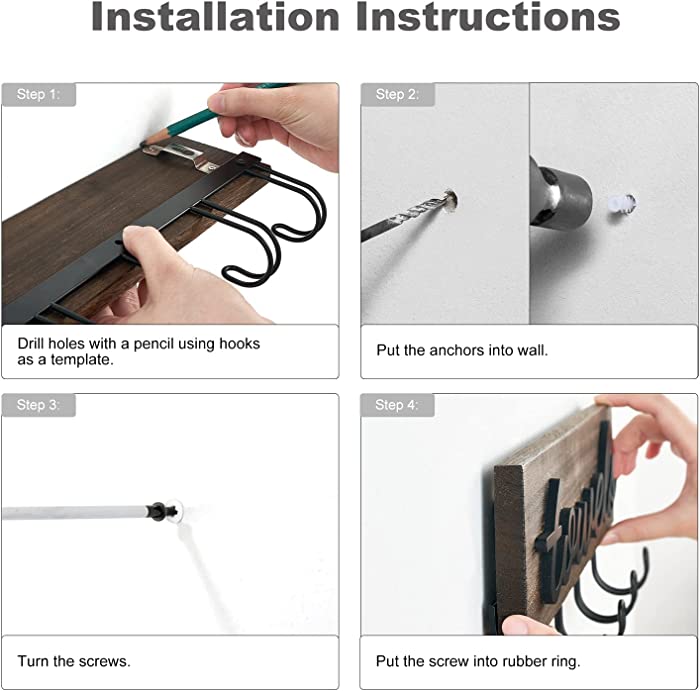 Installation Instructions

Step 1:

Drill holes with a pencil using hooks as a template.

Step 2:

Put the anchors into wall.

Step 3:

Turn the screws.

Step 4:

towels

Put the screw into rubber ring.