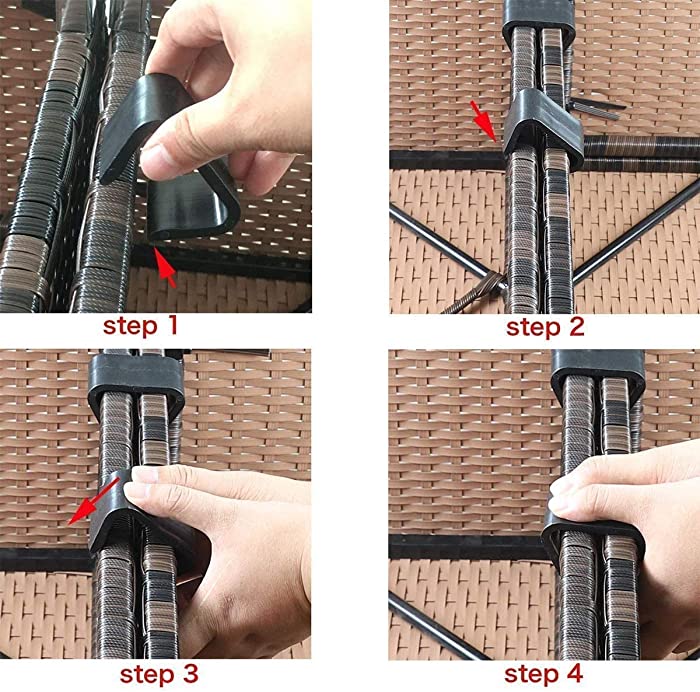 step 1

step 2

step 3

step 4