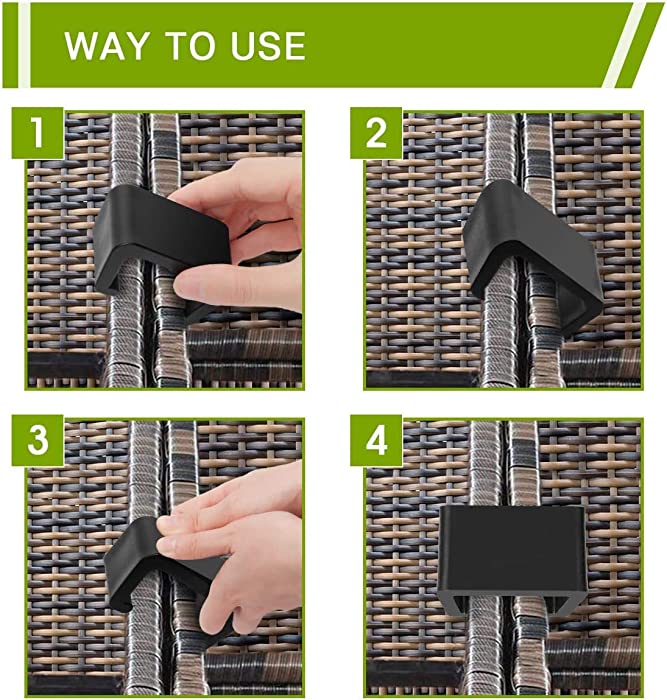 WAY TO USE

1

2

3

4