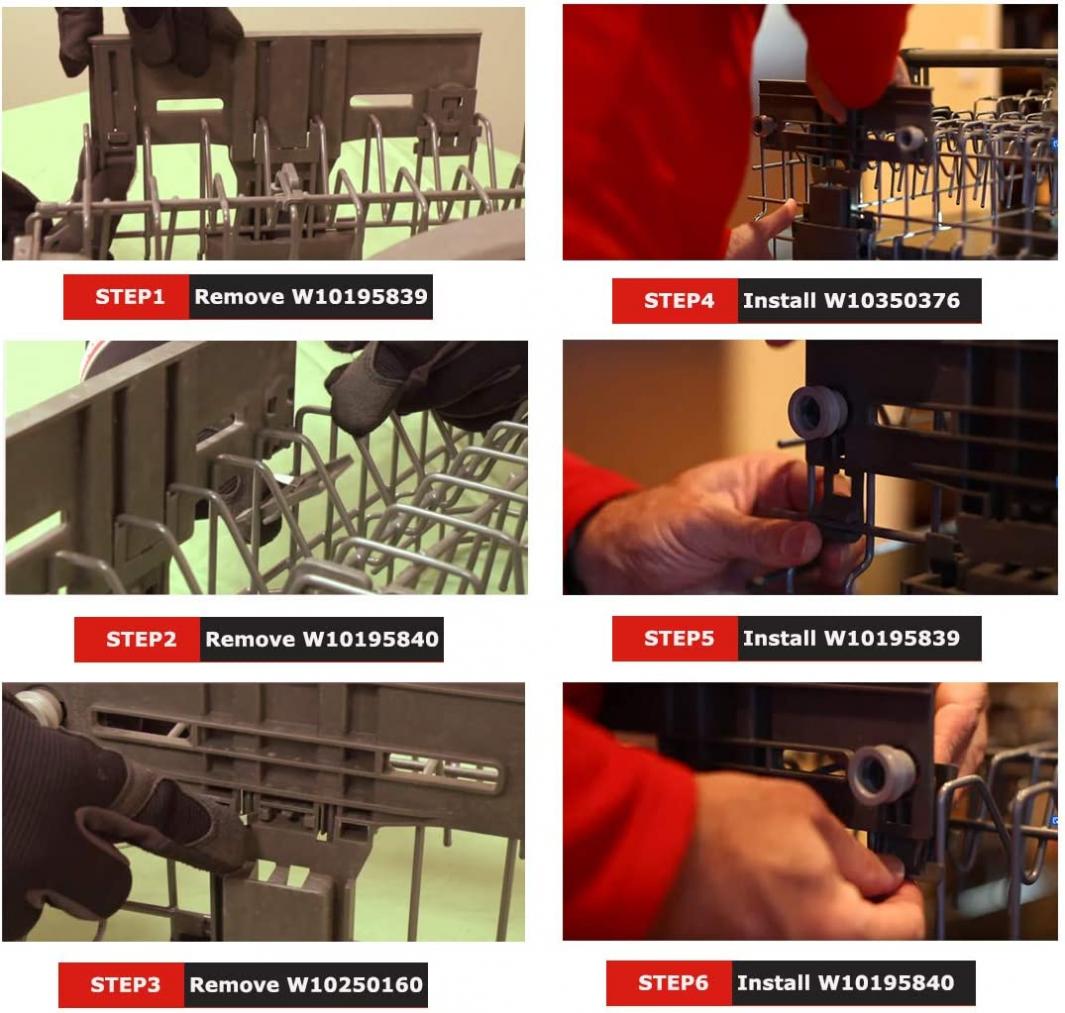 STEP1 Remove W10195839

STEP2 Remove W10195840

STEP3 Remove W10250160

STEP4 Install W10350376

STEP5 Install W10195839

STEP6 Install W10195840