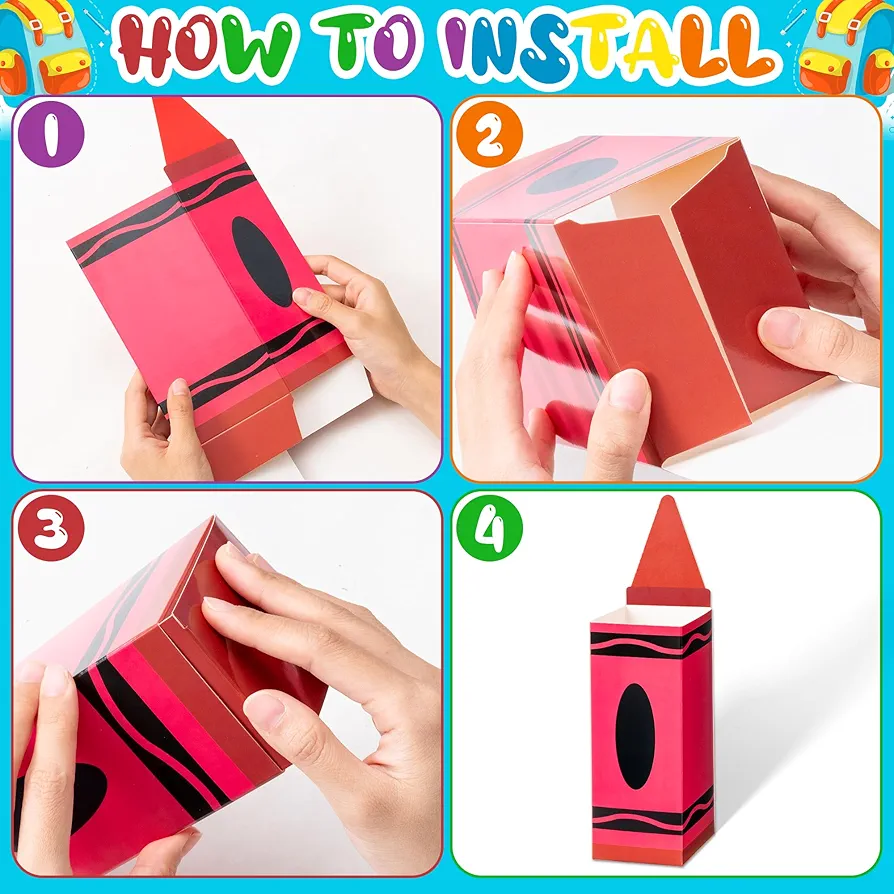 HOW TO INSTALL

1

2

3

4