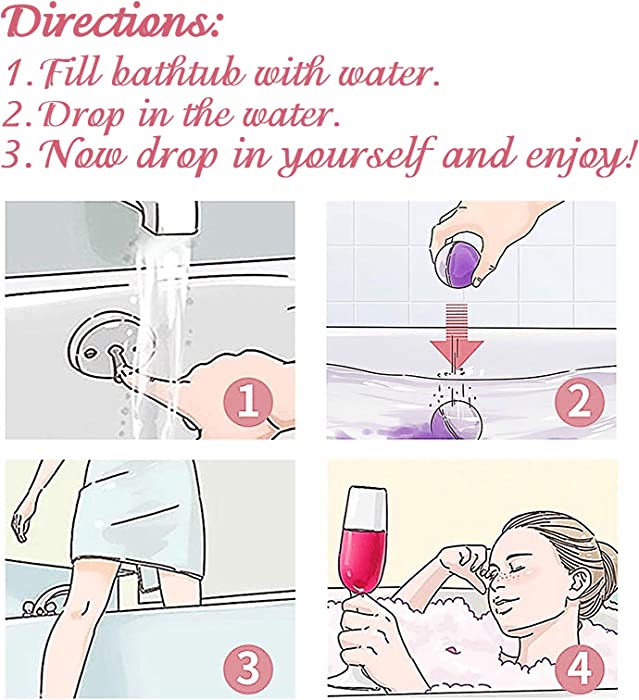 Directions:
1. Fill bathtub with water.
2. Drop in the water.
3. Now drop in yourself and enjoy!

1

2

3

4