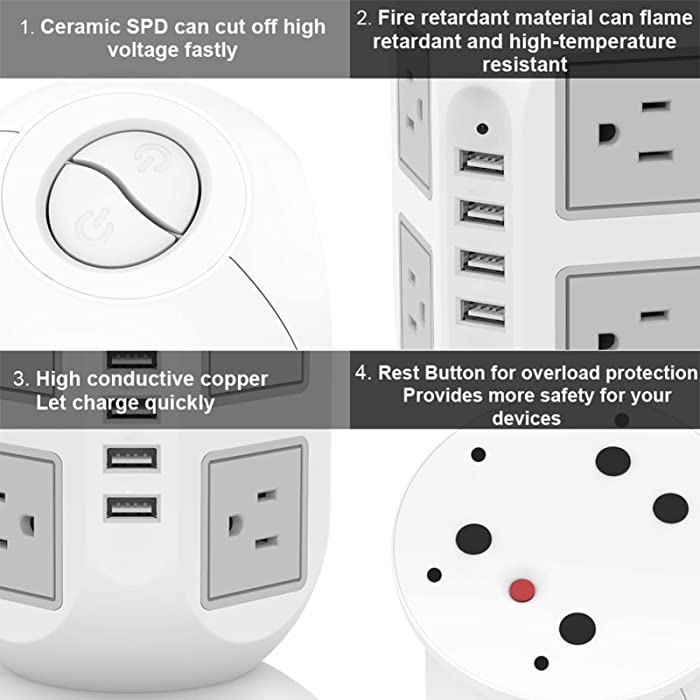 1. Ceramic SPD can cut off high voltage fastly

2. Fire retardant material can flame retardant and high-temperature resistant

3. High conductive copper Let charge quickly

4. Rest Button for overload protection Provides more safety for your devices