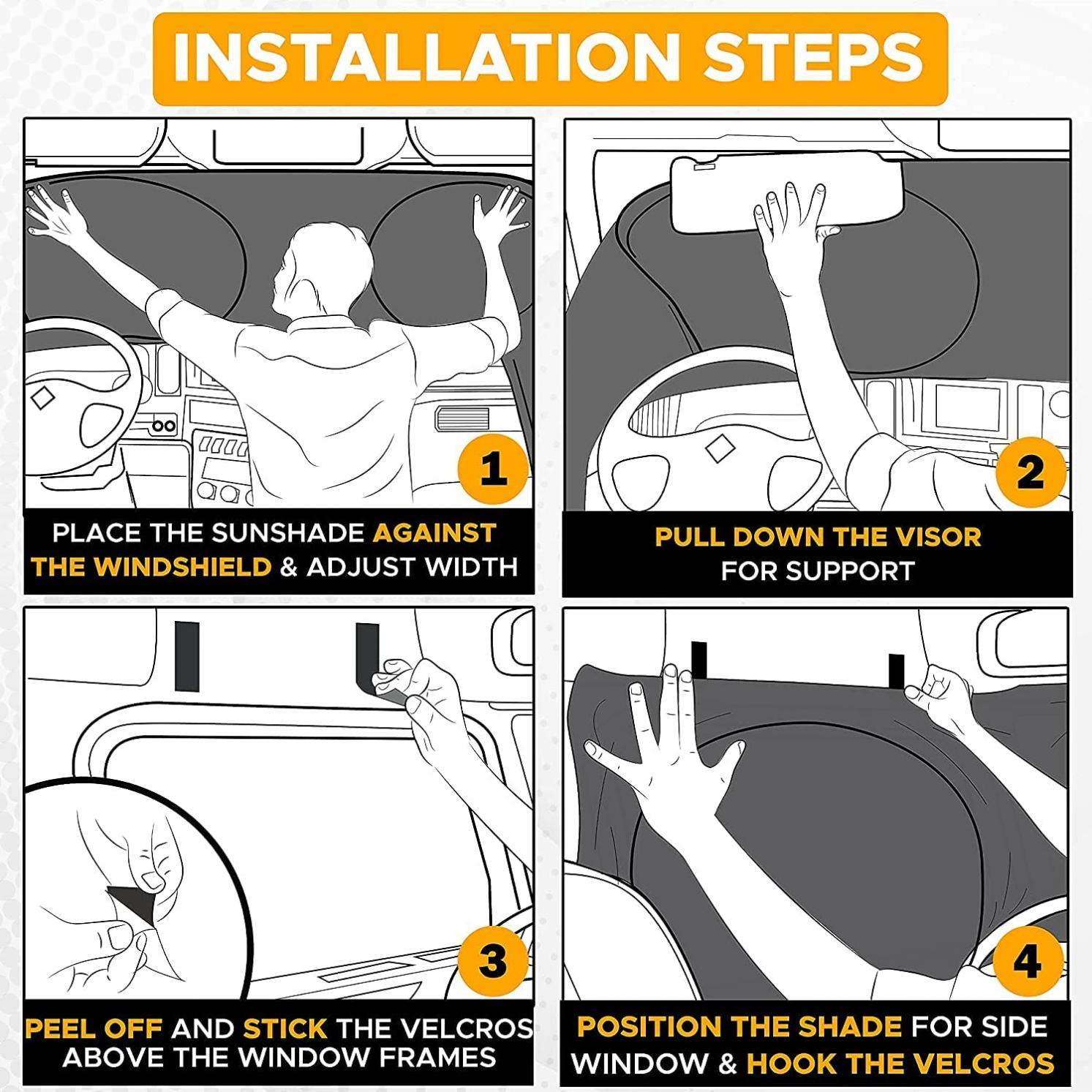 INSTALLATION STEPS

1

PLACE THE SUNSHADE AGAINST THE WINDSHIELD & ADJUST WIDTH

2

PULL DOWN THE VISOR FOR SUPPORT

3

PEEL OFF AND STICK THE VELCROS ABOVE THE WINDOW FRAMES

4

POSITION THE SHADE FOR SIDE WINDOW & HOOK THE VELCROS