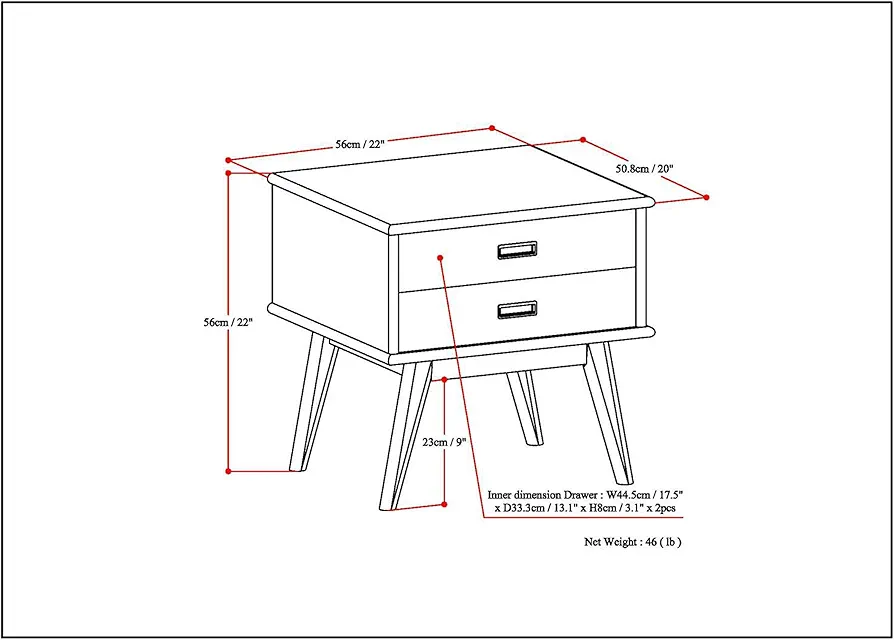 56cm / 22"

50.8cm / 20"

56cm / 22"

23cm / 9"

Inner dimension Drawer : W44.5cm / 17.5" x D33.3cm / 13.1" x H8cm / 3.1" x 2pcs

Net Weight : 46 ( lb )