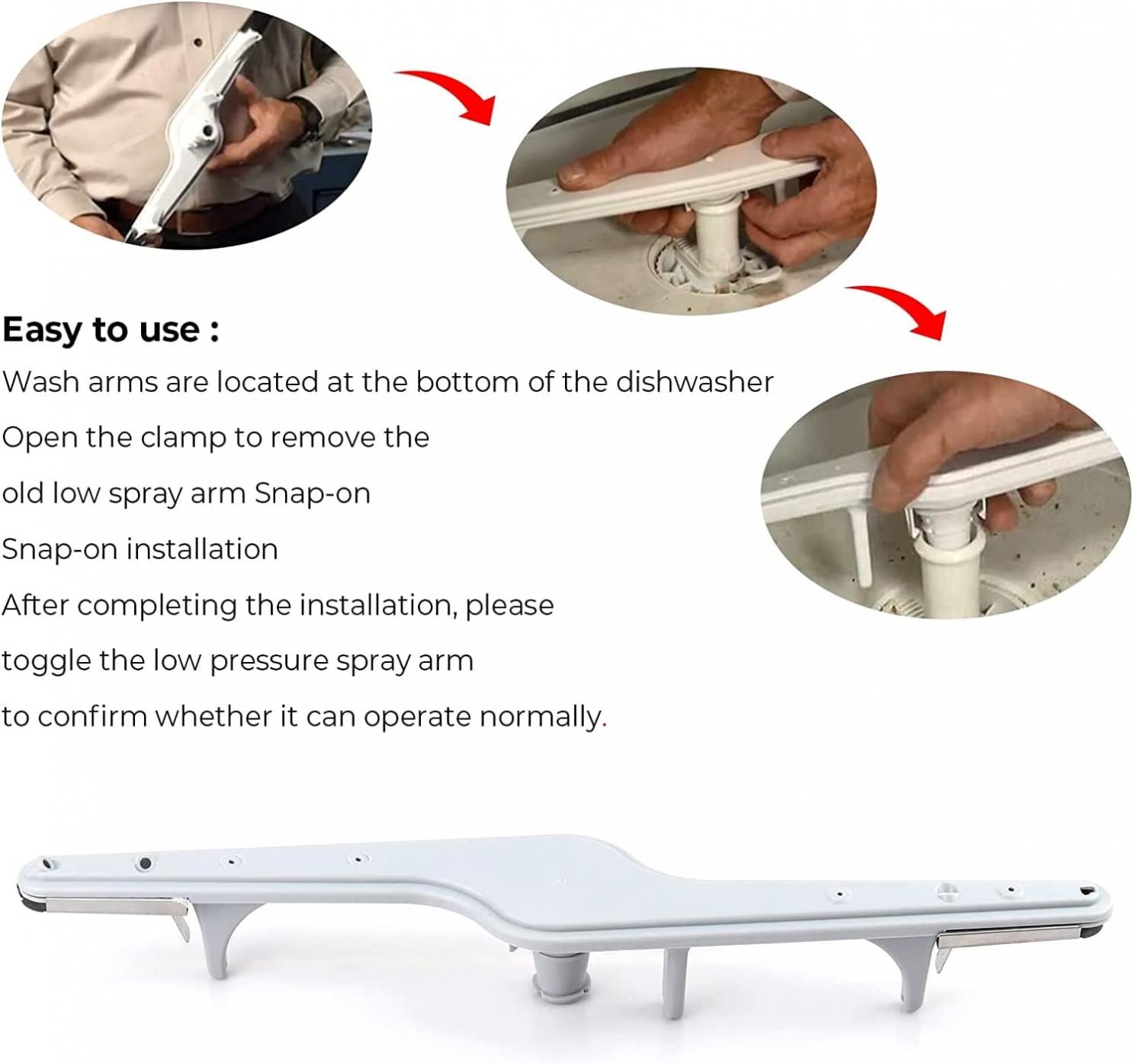 Easy to use :

Wash arms are located at the bottom of the dishwasher

Open the clamp to remove the

old low spray arm Snap-on

Snap-on installation

After completing the installation, please

toggle the low pressure spray arm

to confirm whether it can operate normally.