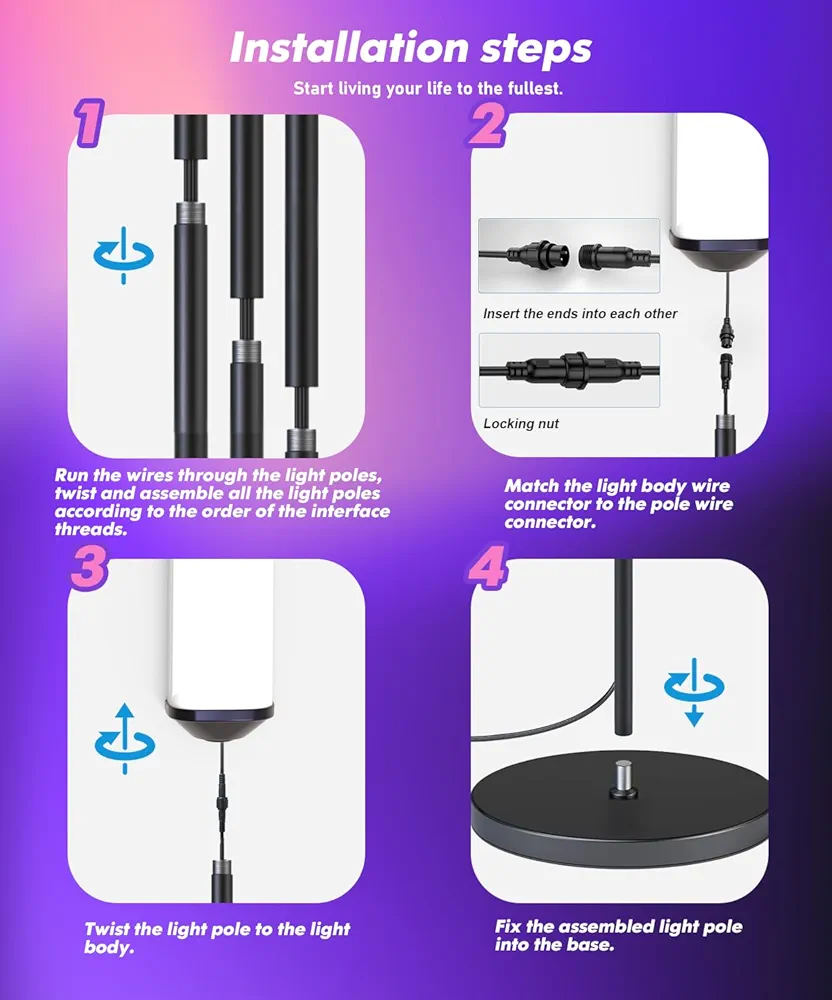 Installation steps

Start living your life to the fullest.

1

Run the wires through the light poles, twist and assemble all the light poles according to the order of the interface threads.

2

Insert the ends into each other

Locking nut

Match the light body wire connector to the pole wire connector.

3

Twist the light pole to the light body.

4

Fix the assembled light pole into the base.