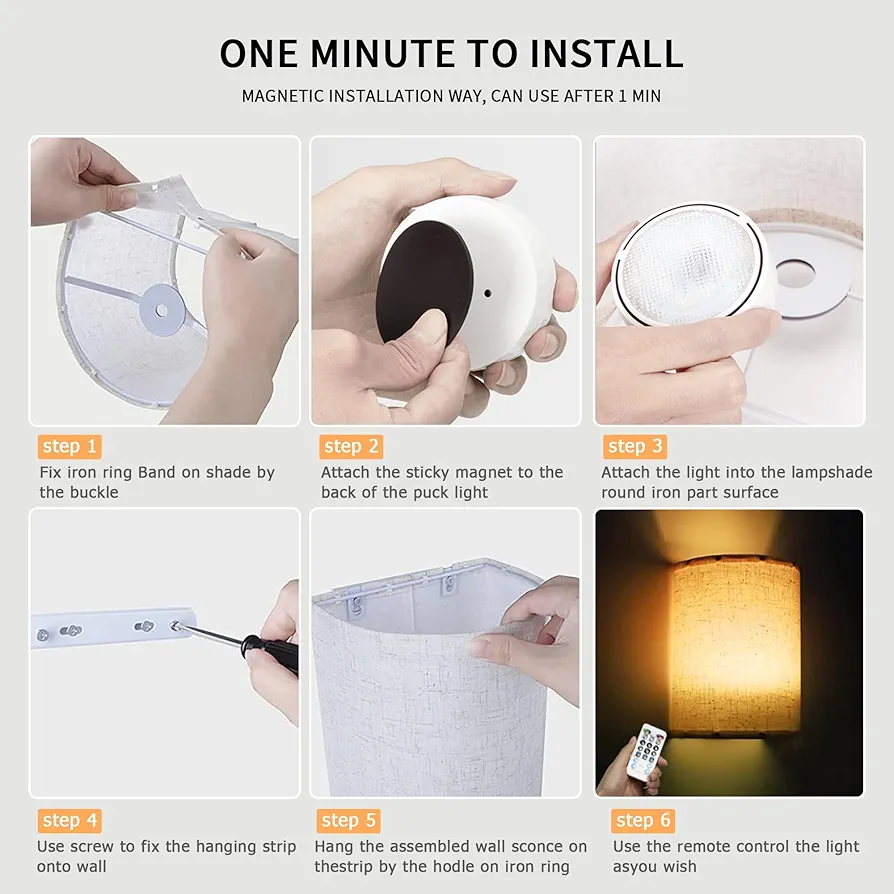 ONE MINUTE TO INSTALL

MAGNETIC INSTALLATION WAY, CAN USE AFTER 1 MIN

step 1
Fix iron ring Band on shade by the buckle

step 2
Attach the sticky magnet to the back of the puck light

step 3
Attach the light into the lampshade round iron part surface

step 4
Use screw to fix the hanging strip onto wall

step 5
Hang the assembled wall sconce on thestrip by the hodle on iron ring

step 6
Use the remote control the light asyou wish