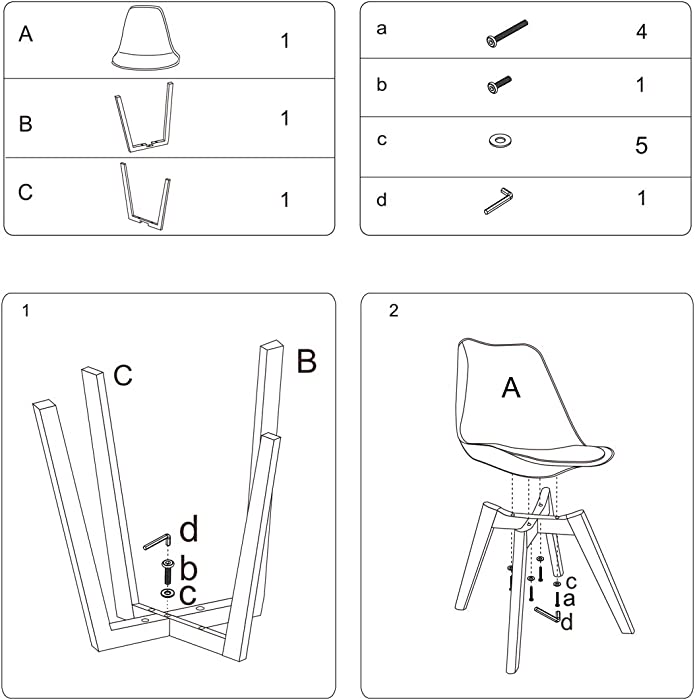 | A | | 1 |
|---|---|---|
| B | | 1 |
| C | | 1 |

| a | | 4 |
|---|---|---|
| b | | 1 |
| c | | 5 |
| d | | 1 |

1

C B d b c

2

A c a d