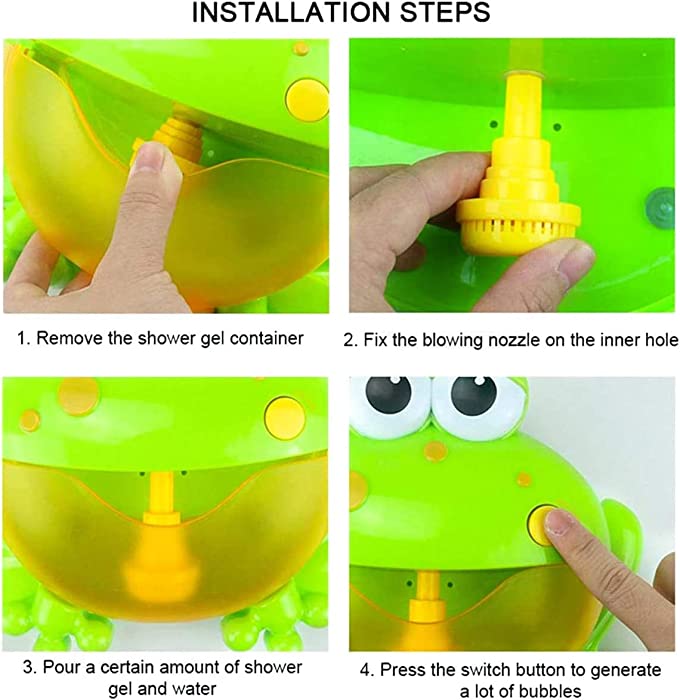 INSTALLATION STEPS

1. Remove the shower gel container

2. Fix the blowing nozzle on the inner hole

3. Pour a certain amount of shower gel and water

4. Press the switch button to generate a lot of bubbles