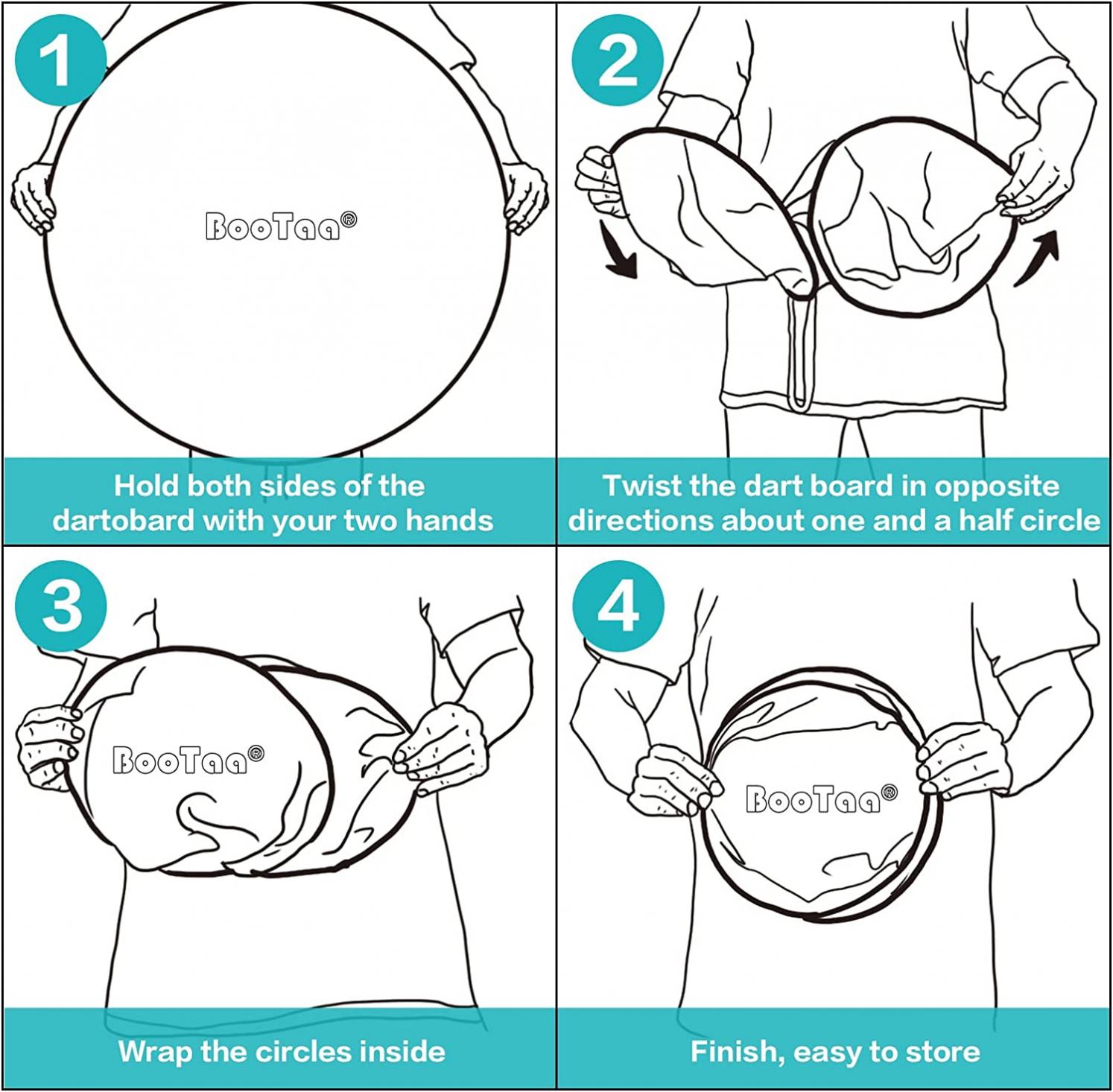 1

BooTaa®

Hold both sides of the dartobard with your two hands

2

Twist the dart board in opposite directions about one and a half circle

3

BooTaa®

Wrap the circles inside

4

BooTaa®

Finish, easy to store