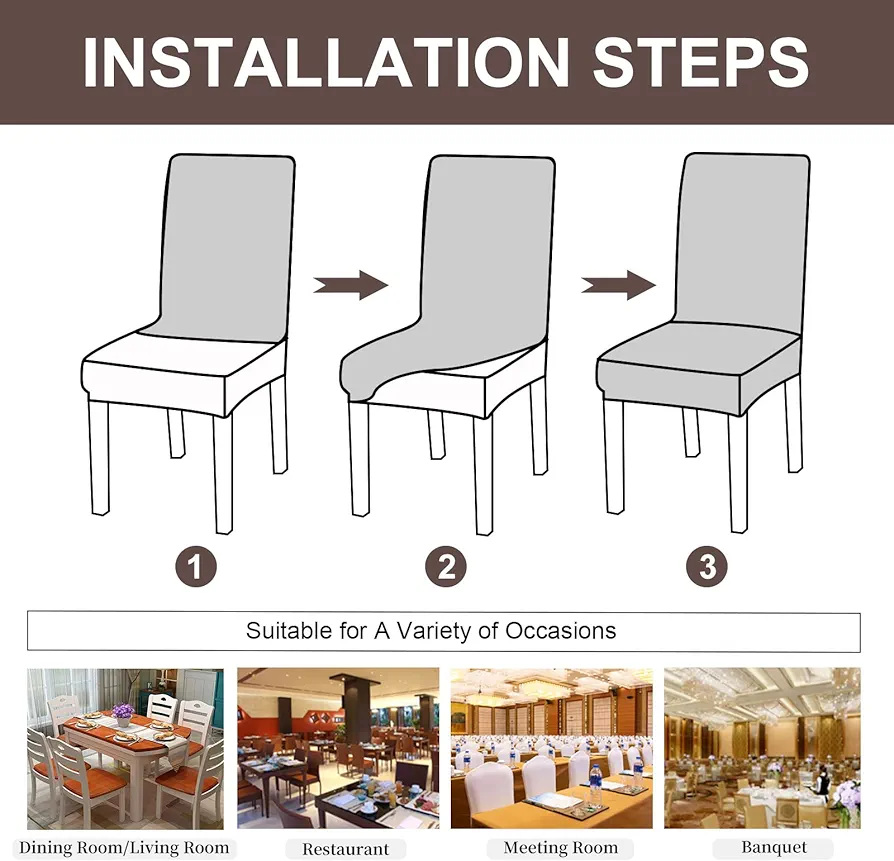 INSTALLATION STEPS

1

2

3

Suitable for A Variety of Occasions

Dining Room/Living Room

Restaurant

Meeting Room

Banquet