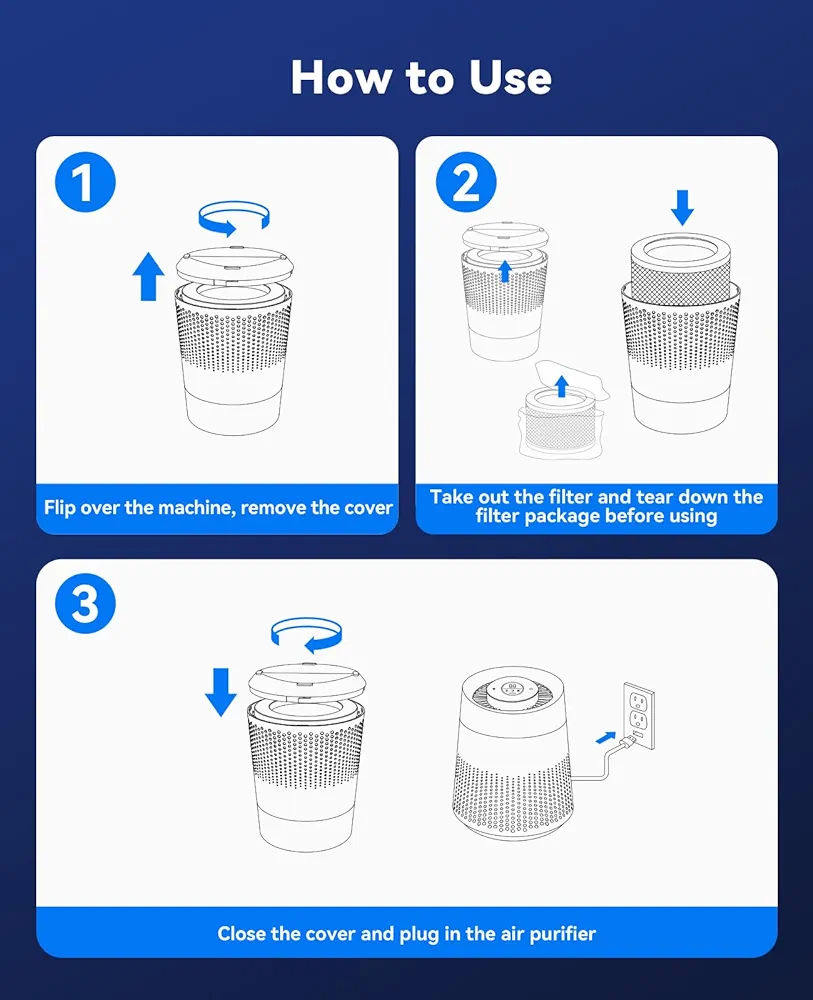 How to Use

1

Flip over the machine, remove the cover

2

Take out the filter and tear down the filter package before using

3

Close the cover and plug in the air purifier