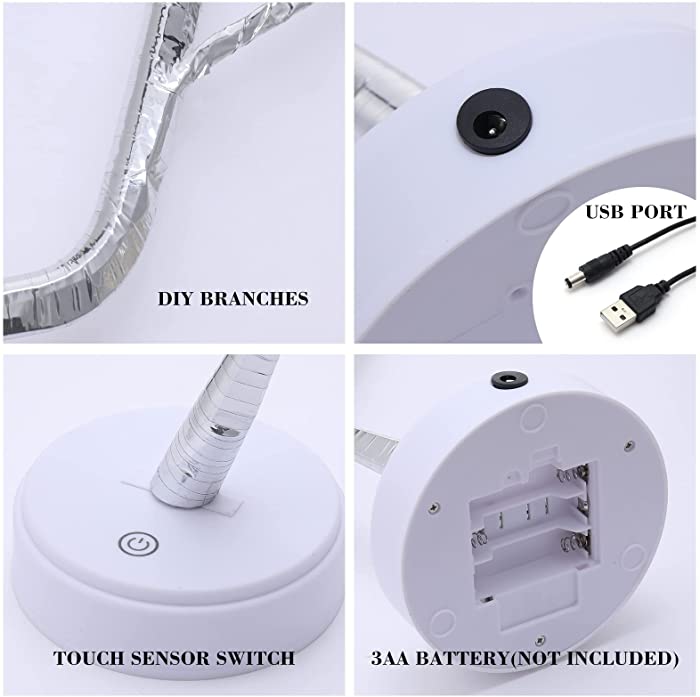 DIY BRANCHES

USB PORT

TOUCH SENSOR SWITCH

3AA BATTERY(NOT INCLUDED)