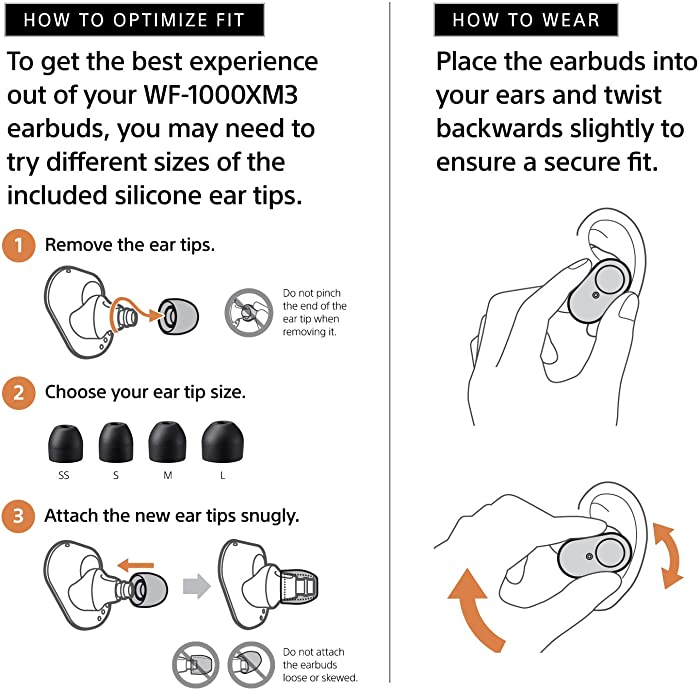 HOW TO OPTIMIZE FIT

To get the best experience out of your WF-1000XM3 earbuds, you may need to try different sizes of the included silicone ear tips.

1 Remove the ear tips.

Do not pinch the end of the ear tip when removing it.

2 Choose your ear tip size.

SS S M L

3 Attach the new ear tips snugly.

Do not attach the earbuds loose or skewed.

HOW TO WEAR

Place the earbuds into your ears and twist backwards slightly to ensure a secure fit.