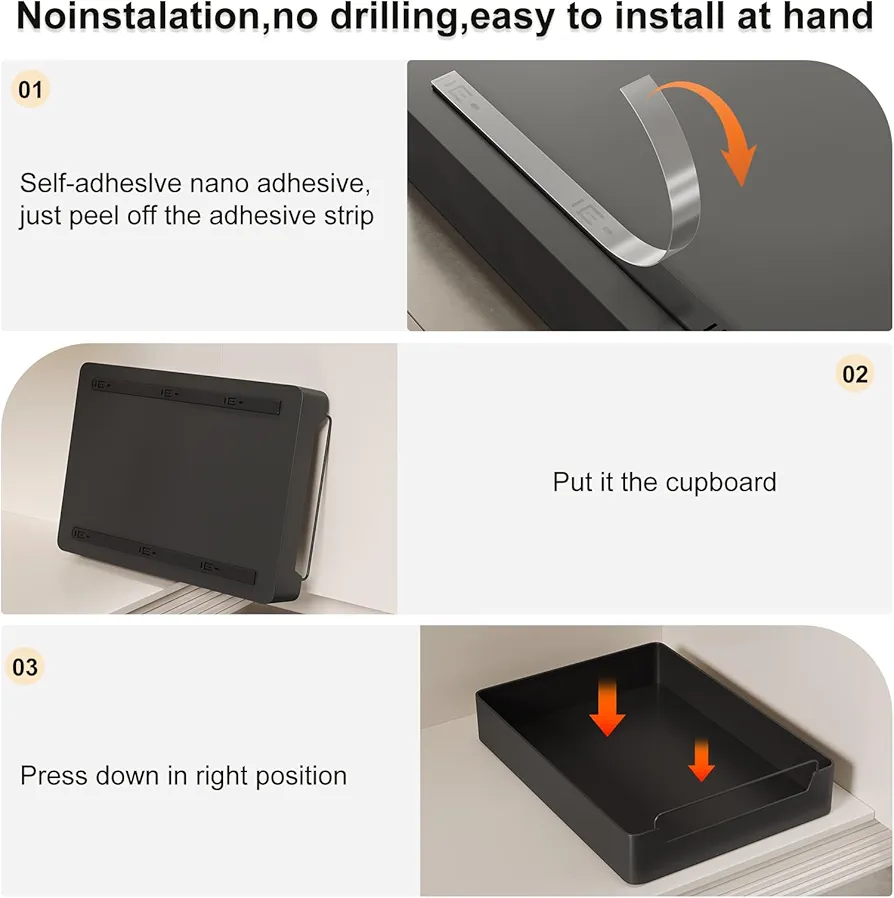 Noinstalation,no drilling,easy to install at hand

01

Self-adheslve nano adhesive, just peel off the adhesive strip

02

Put it the cupboard

03

Press down in right position