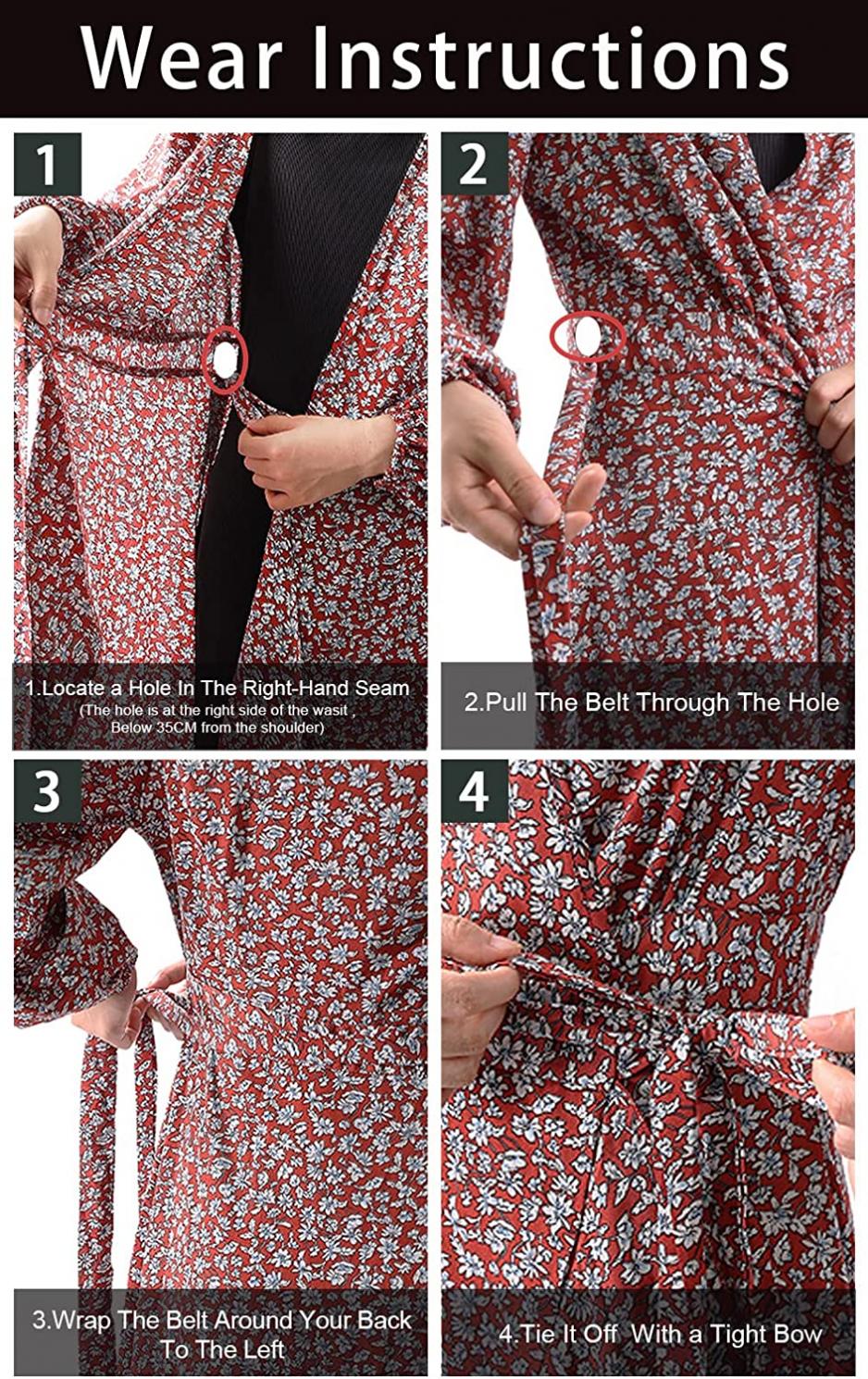 Wear Instructions

1

1.Locate a Hole In The Right-Hand Seam
(The hole is at the right side of the wasit , Below 35CM from the shoulder)

2

2.Pull The Belt Through The Hole

3

3.Wrap The Belt Around Your Back To The Left

4

4.Tie It Off With a Tight Bow