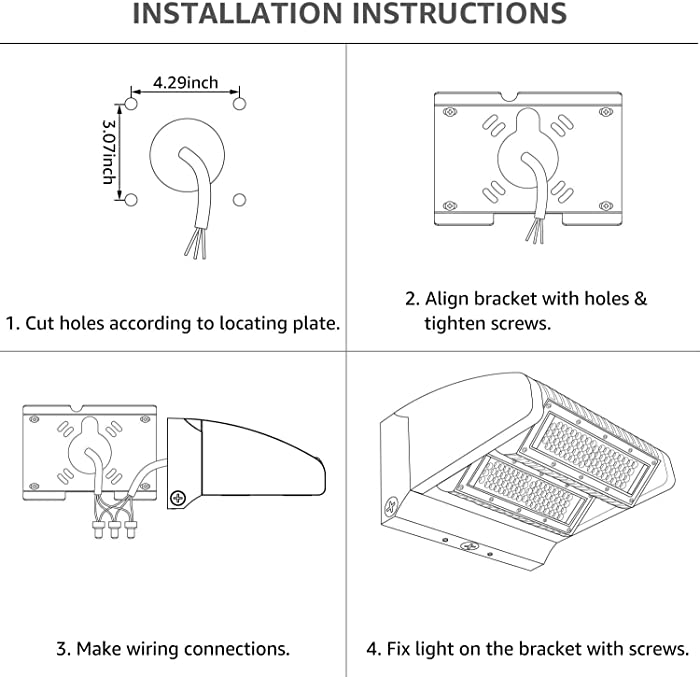 INSTALLATION INSTRUCTIONS

4.29inch

3.07inch

1. Cut holes according to locating plate.

2. Align bracket with holes & tighten screws.

3. Make wiring connections.

4. Fix light on the bracket with screws.