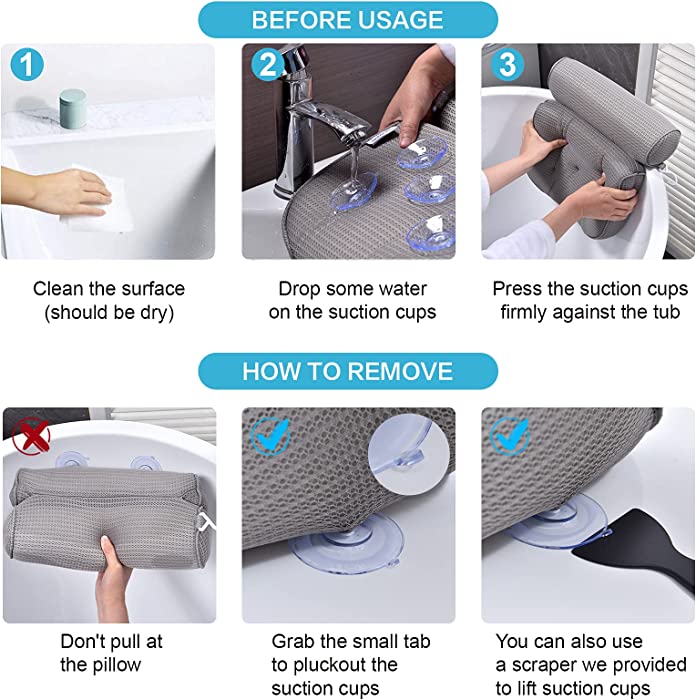 BEFORE USAGE

1

Clean the surface (should be dry)

2

Drop some water on the suction cups

3

Press the suction cups firmly against the tub

HOW TO REMOVE

Don't pull at the pillow

Grab the small tab to pluckout the suction cups

You can also use a scraper we provided to lift suction cups