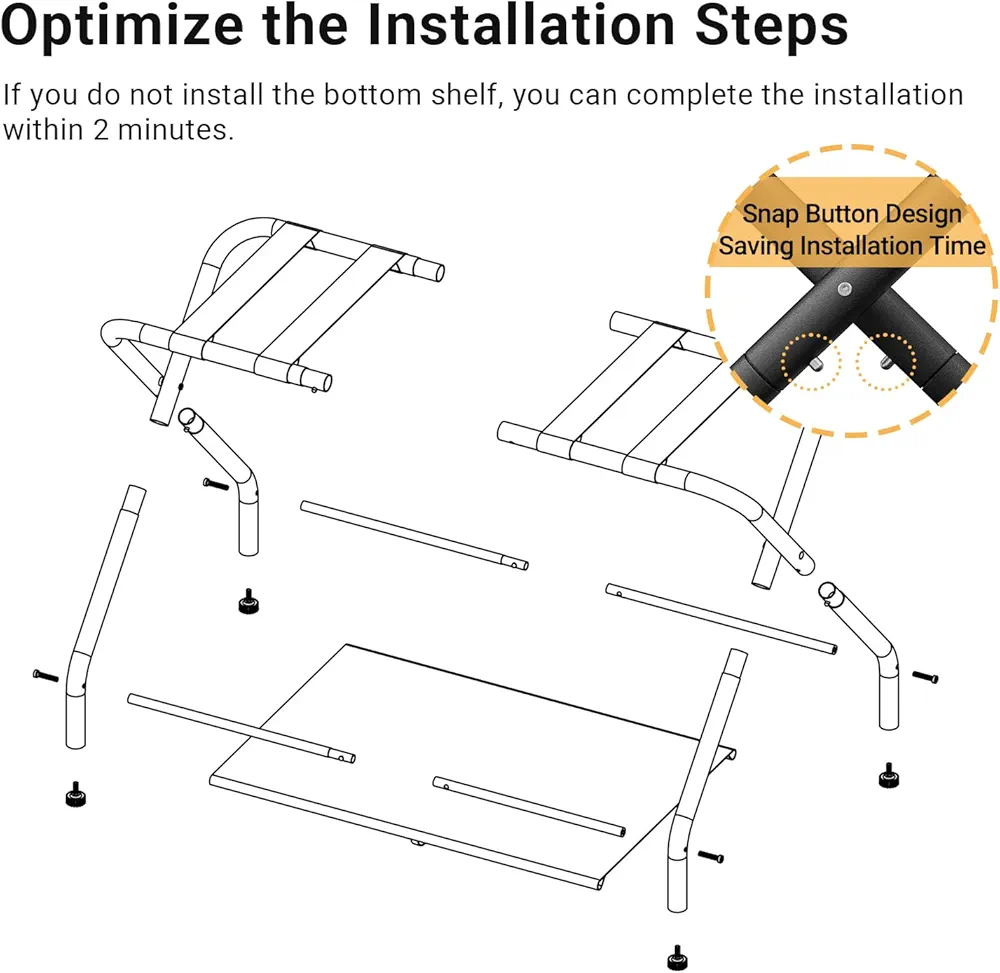 Optimize the Installation Steps

If you do not install the bottom shelf, you can complete the installation within 2 minutes.

Snap Button Design
Saving Installation Time