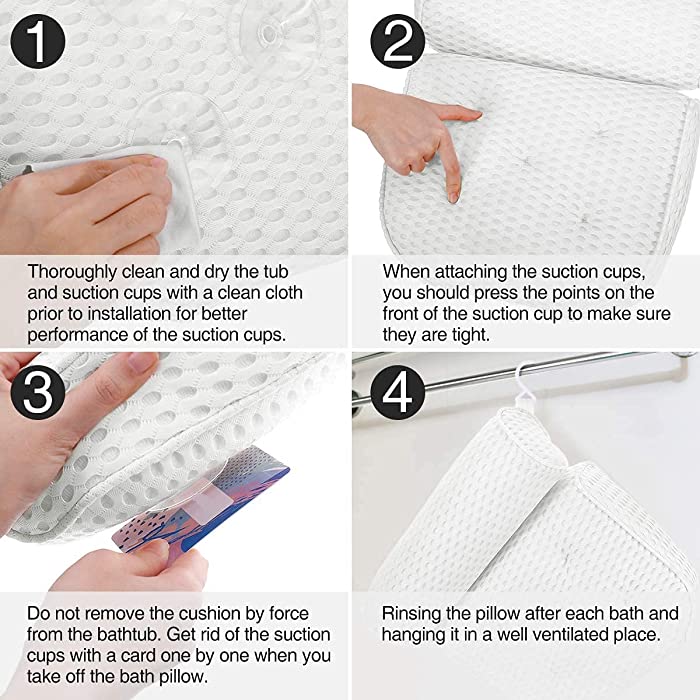 1

Thoroughly clean and dry the tub and suction cups with a clean cloth prior to installation for better performance of the suction cups.

2

When attaching the suction cups, you should press the points on the front of the suction cup to make sure they are tight.

3

Do not remove the cushion by force from the bathtub. Get rid of the suction cups with a card one by one when you take off the bath pillow.

4

Rinsing the pillow after each bath and hanging it in a well ventilated place.