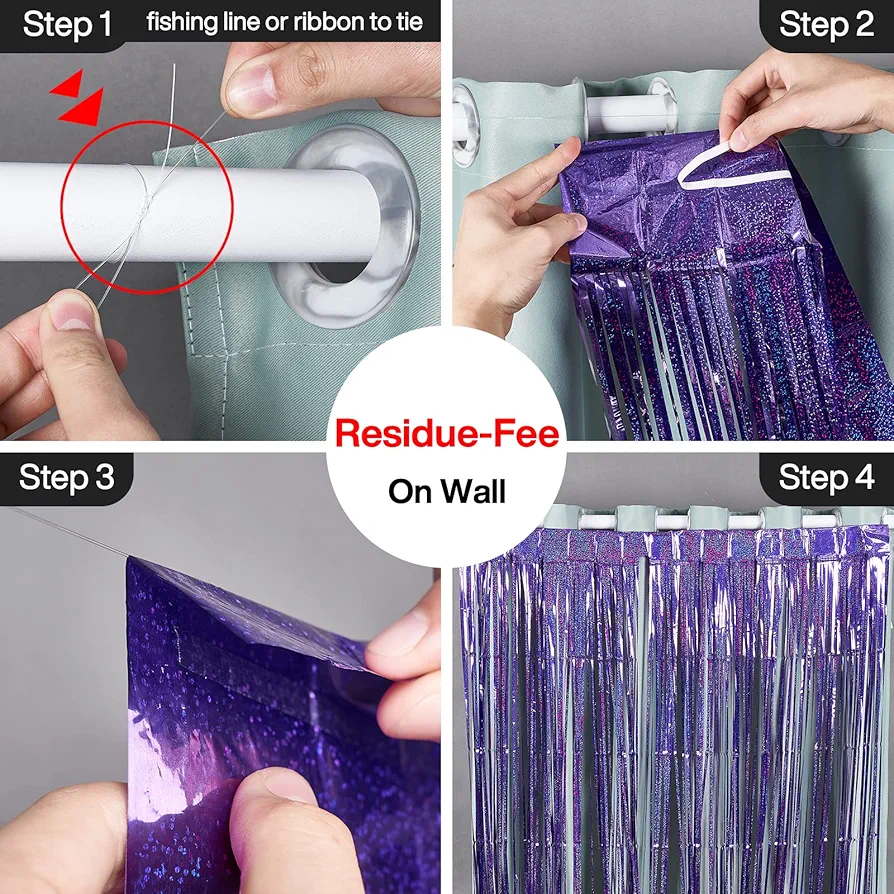 Step 1 fishing line or ribbon to tie

Step 2

Residue-Fee
On Wall

Step 3

Step 4