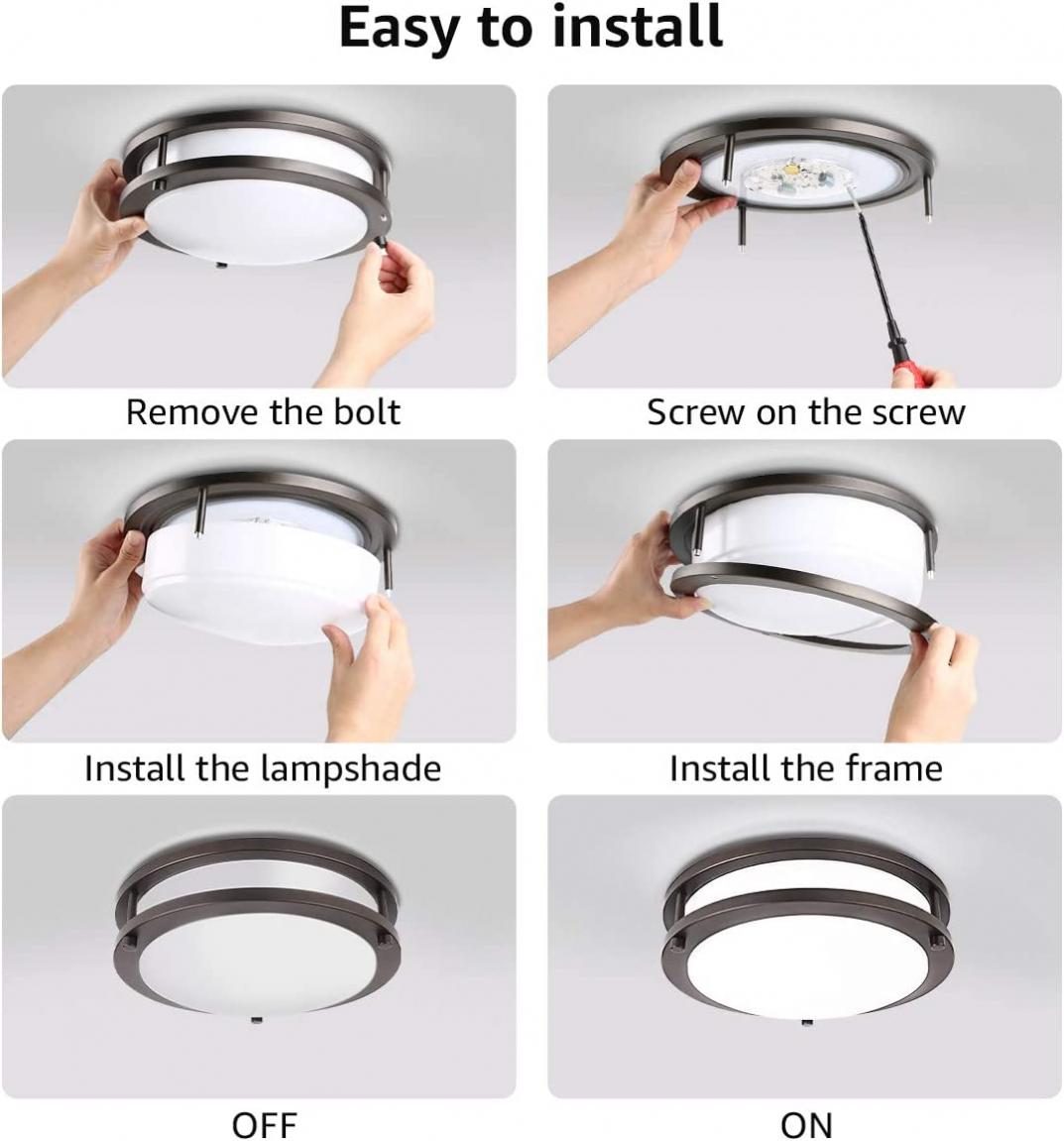 Easy to install

Remove the bolt

Screw on the screw

Install the lampshade

Install the frame

OFF

ON