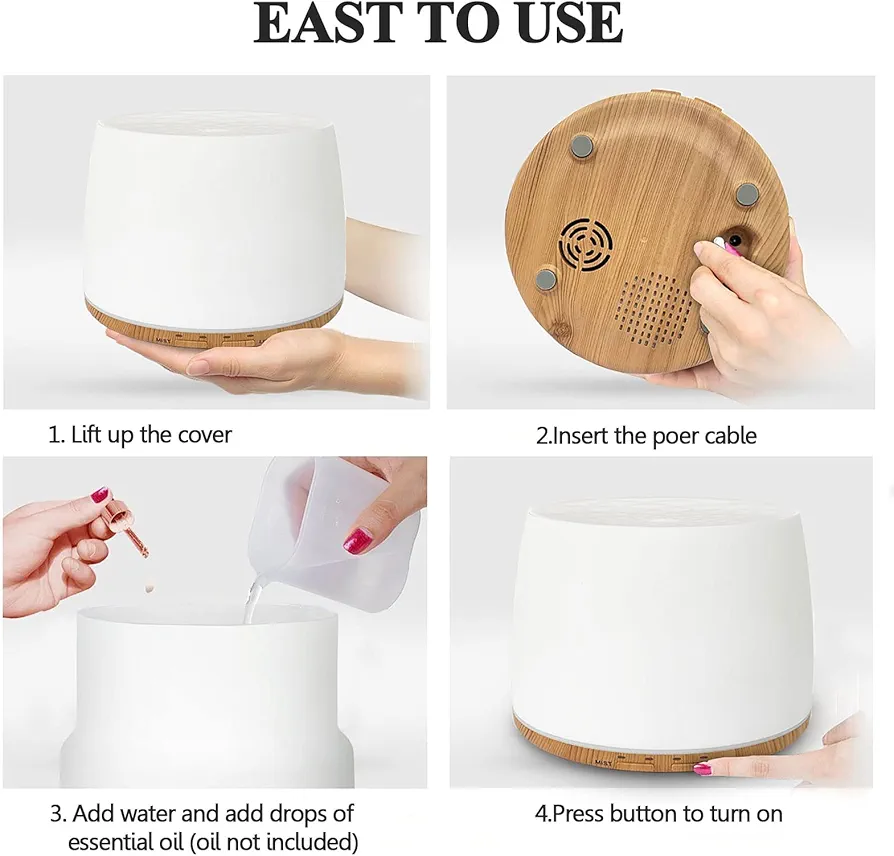 EAST TO USE

1. Lift up the cover

2.Insert the poer cable

3. Add water and add drops of essential oil (oil not included)

4.Press button to turn on