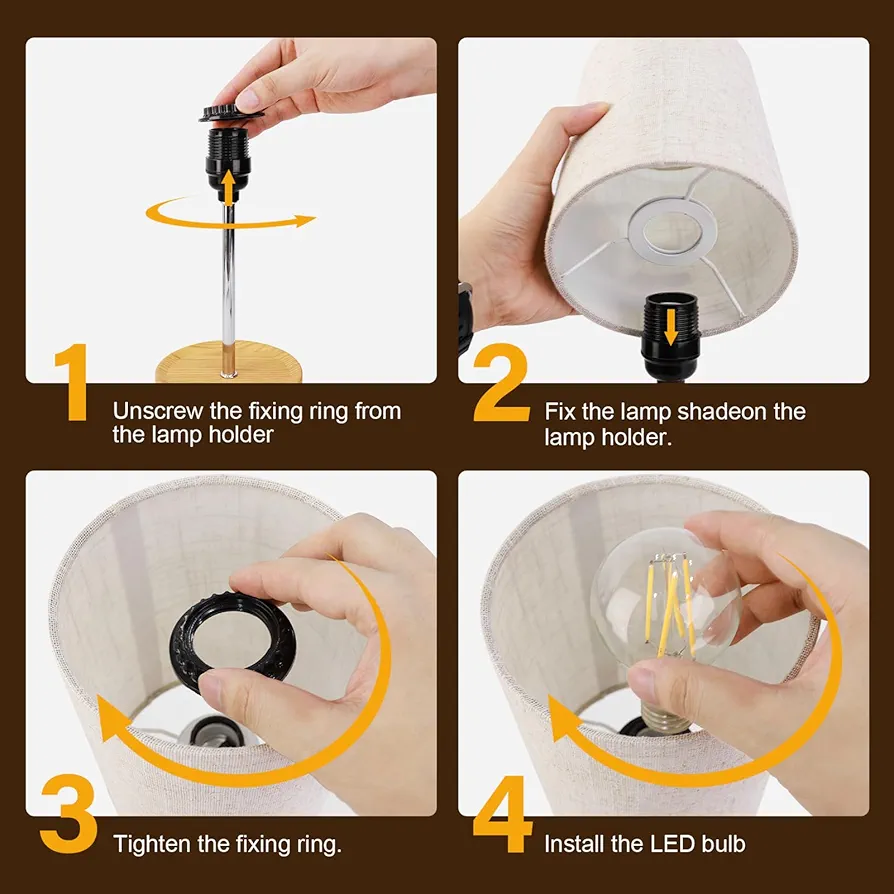 1 Unscrew the fixing ring from the lamp holder

2 Fix the lamp shadeon the lamp holder.

3 Tighten the fixing ring.

4 Install the LED bulb