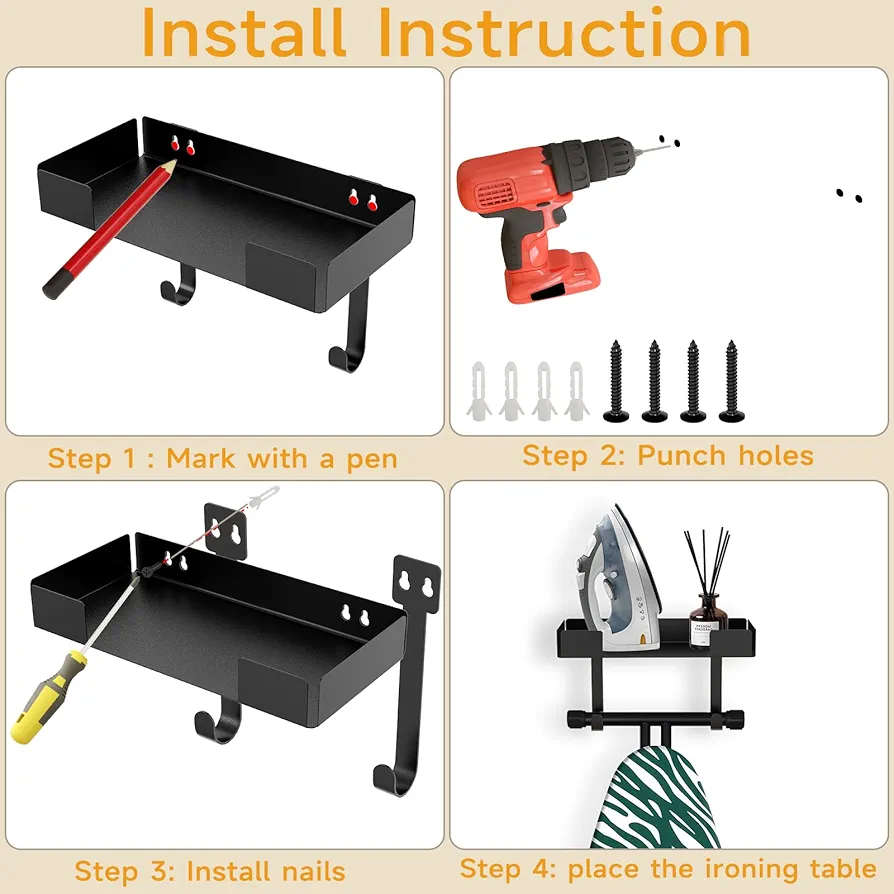 Install Instruction

Step 1 : Mark with a pen

Step 2: Punch holes

Step 3: Install nails

Step 4: place the ironing table