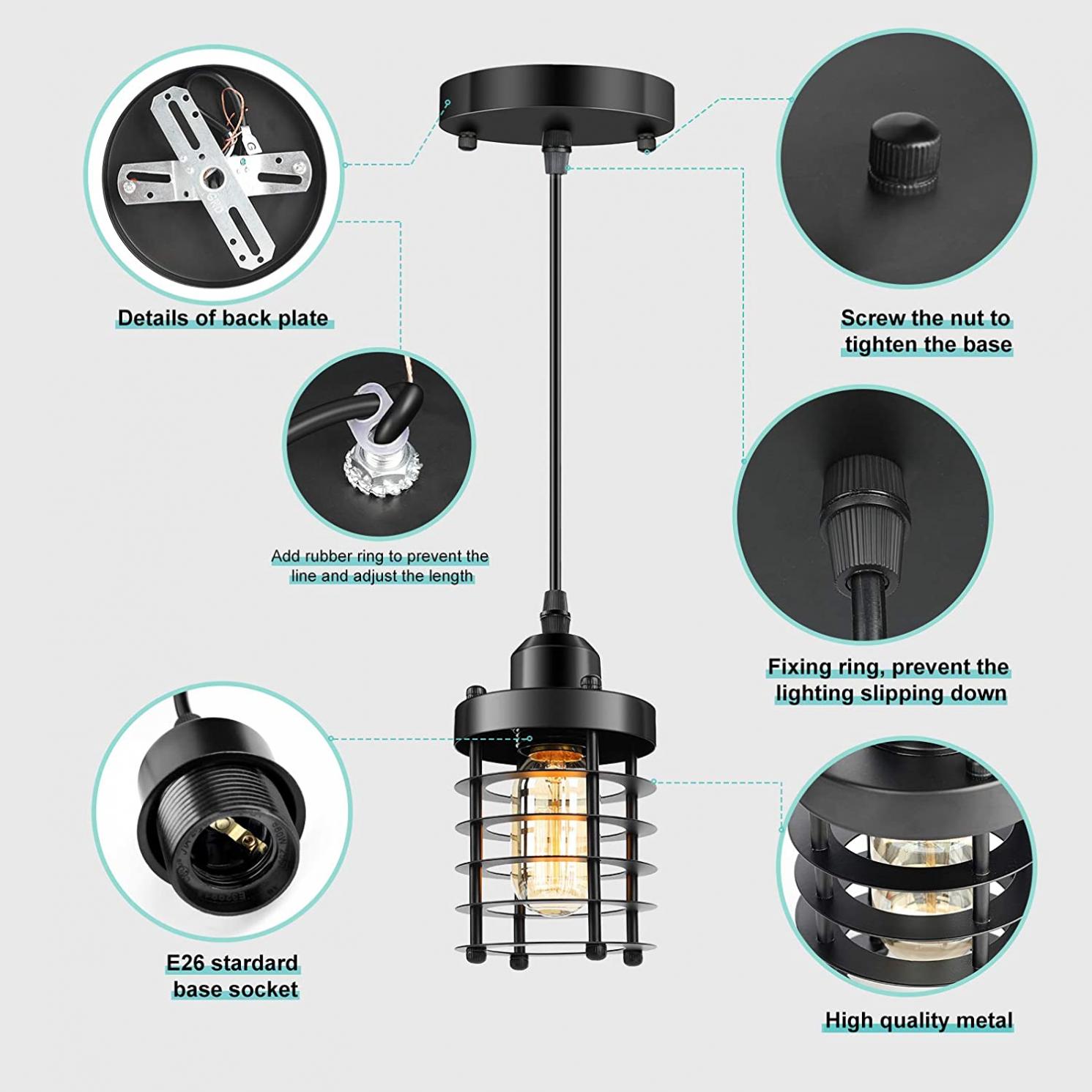 Details of back plate

Screw the nut to tighten the base

Add rubber ring to prevent the line and adjust the length

Fixing ring, prevent the lighting slipping down

E26 stardard base socket

High quality metal