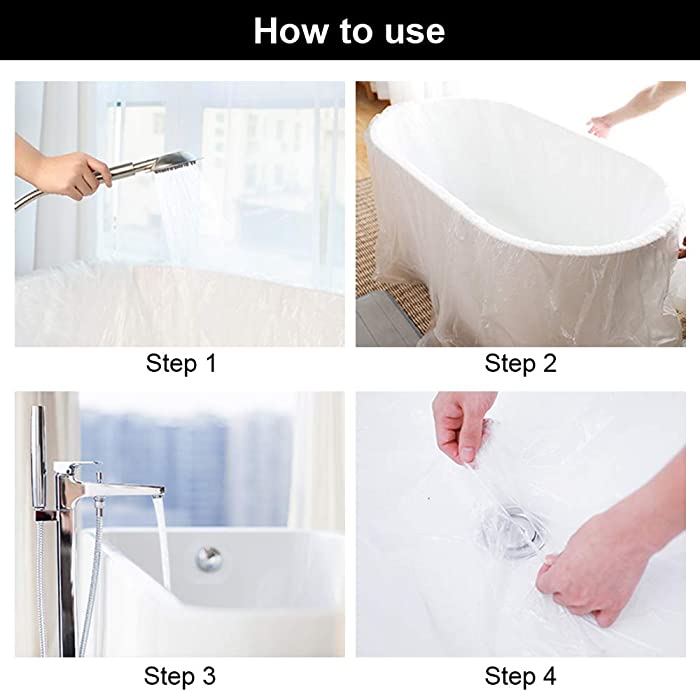 How to use

Step 1

Step 2

Step 3

Step 4