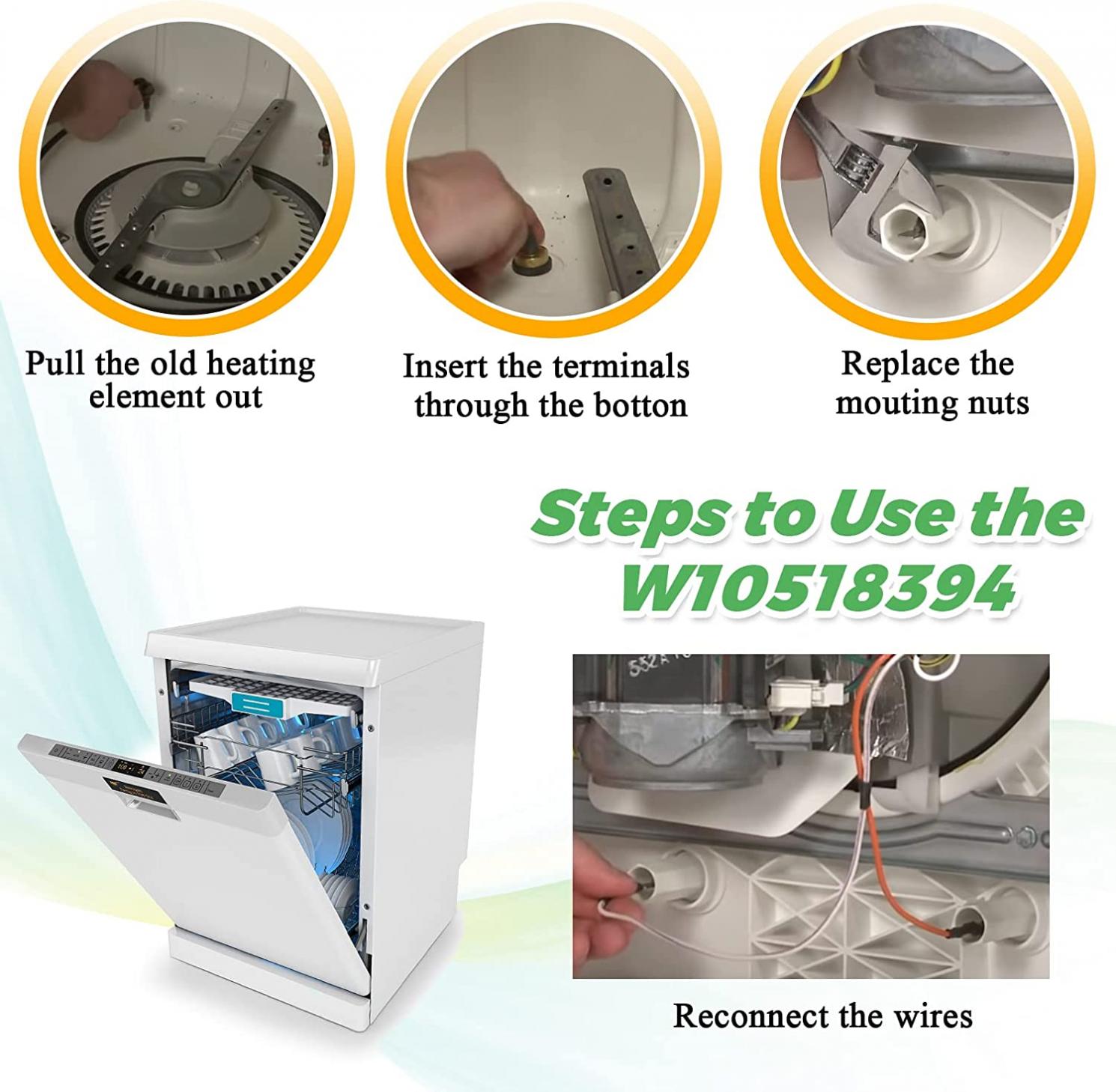 Pull the old heating element out

Insert the terminals through the botton

Replace the mouting nuts

Steps to Use the W10518394

Reconnect the wires