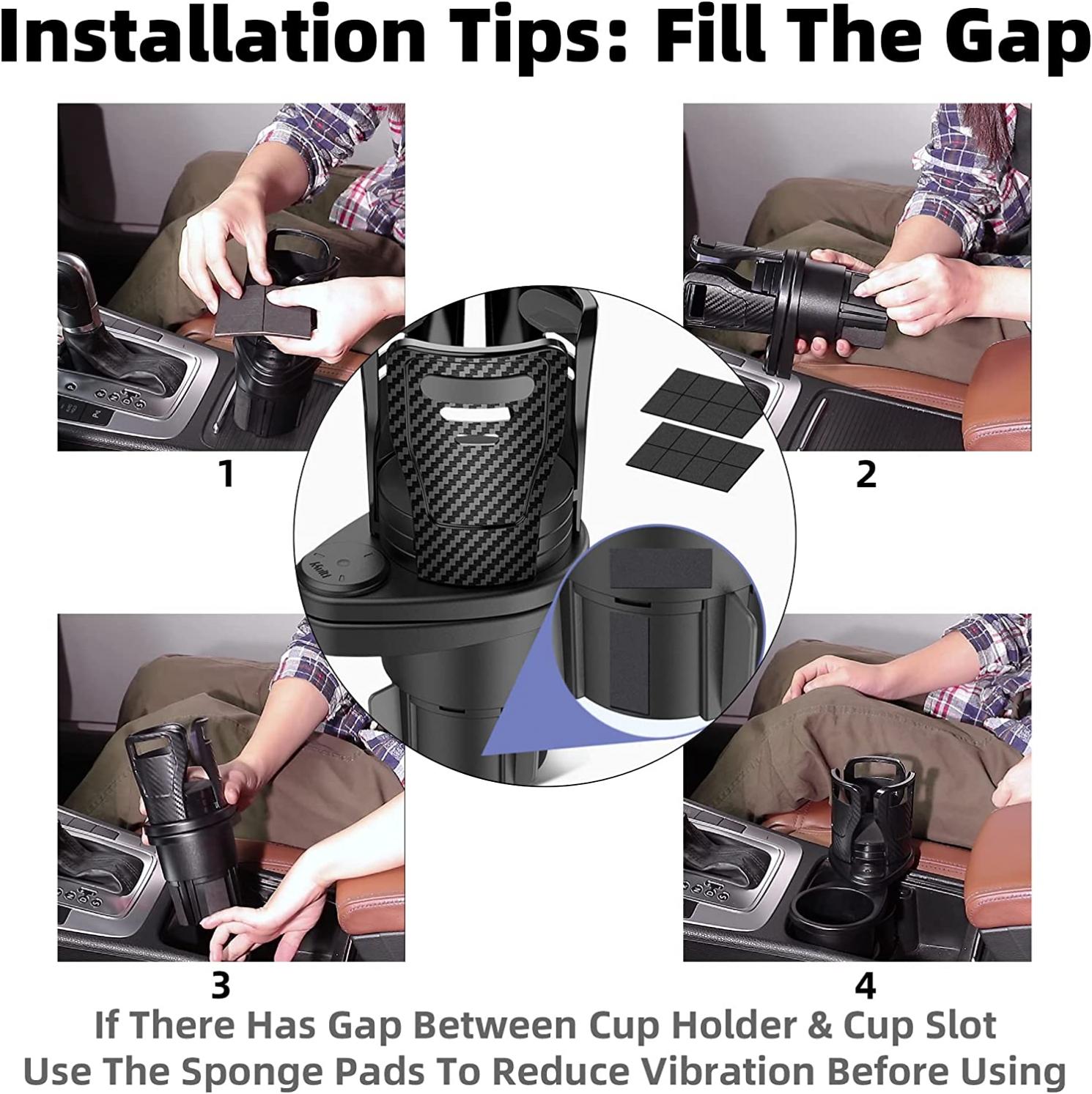 Installation Tips: Fill The Gap

1

2

3

4

If There Has Gap Between Cup Holder & Cup Slot
Use The Sponge Pads To Reduce Vibration Before Using