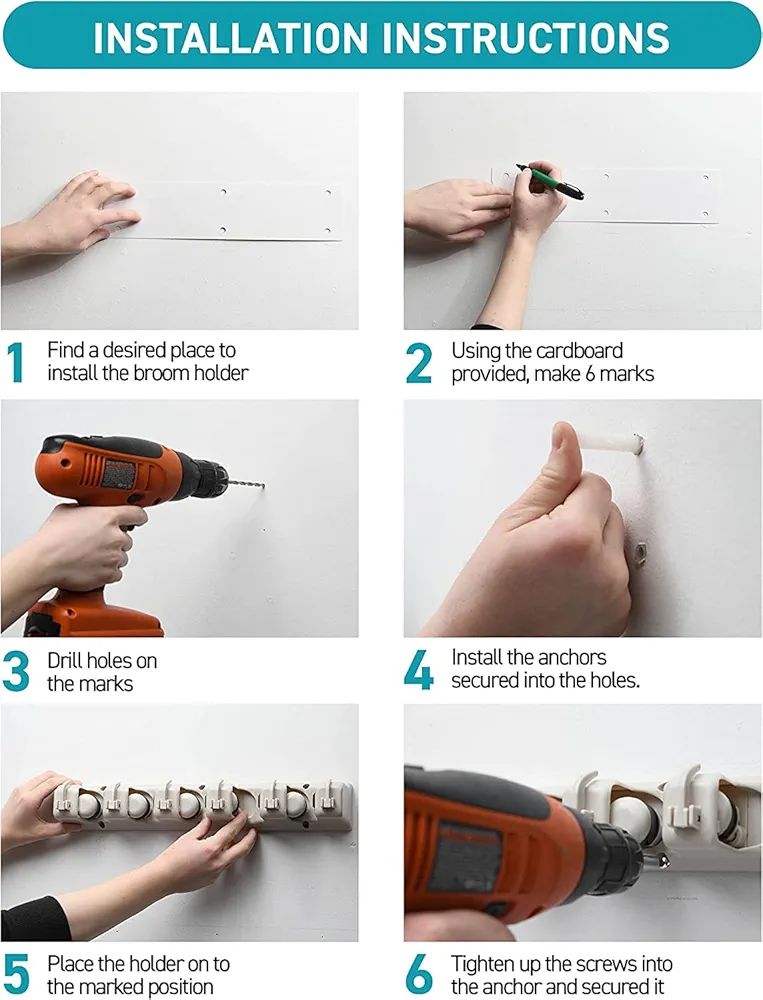 INSTALLATION INSTRUCTIONS

1 Find a desired place to install the broom holder

2 Using the cardboard provided, make 6 marks

3 Drill holes on the marks

4 Install the anchors secured into the holes.

5 Place the holder on to the marked position

6 Tighten up the screws into the anchor and secured it