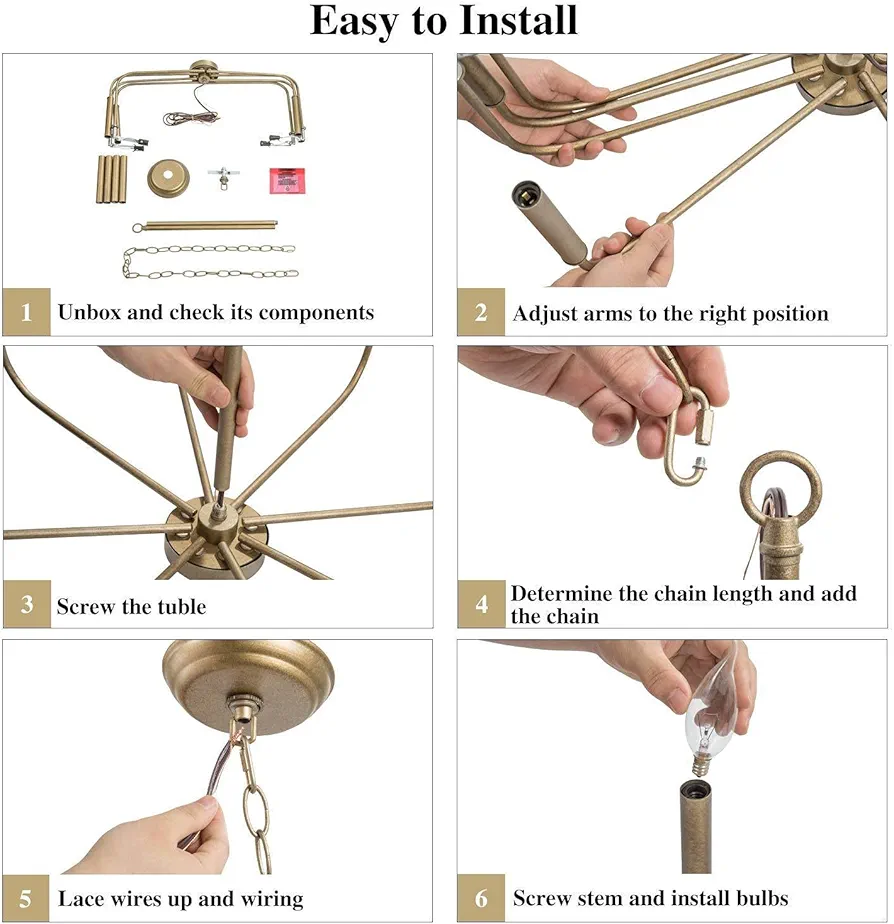 Easy to Install

1 Unbox and check its components

2 Adjust arms to the right position

3 Screw the tuble

4 Determine the chain length and add the chain

5 Lace wires up and wiring

6 Screw stem and install bulbs