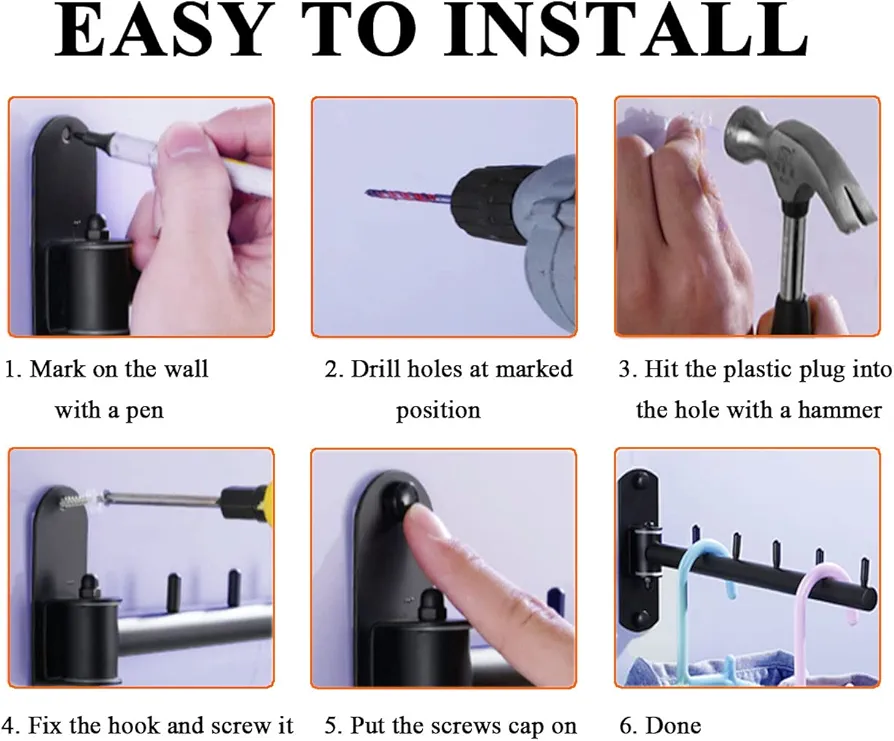 EASY TO INSTALL

1. Mark on the wall with a pen

2. Drill holes at marked position

3. Hit the plastic plug into the hole with a hammer

4. Fix the hook and screw it

5. Put the screws cap on

6. Done