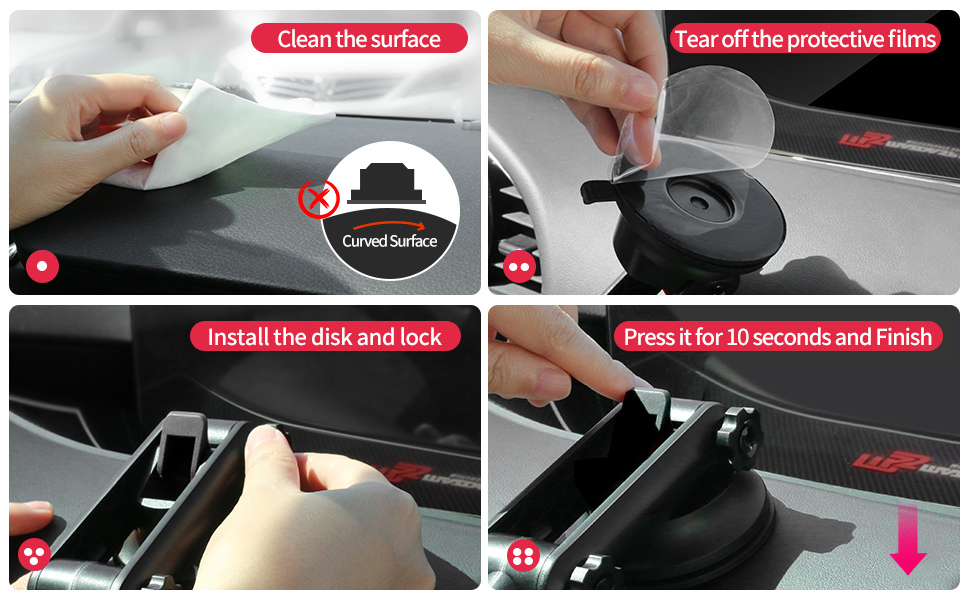 Clean the surface

Curved Surface

Tear off the protective films

Install the disk and lock

Press it for 10 seconds and Finish